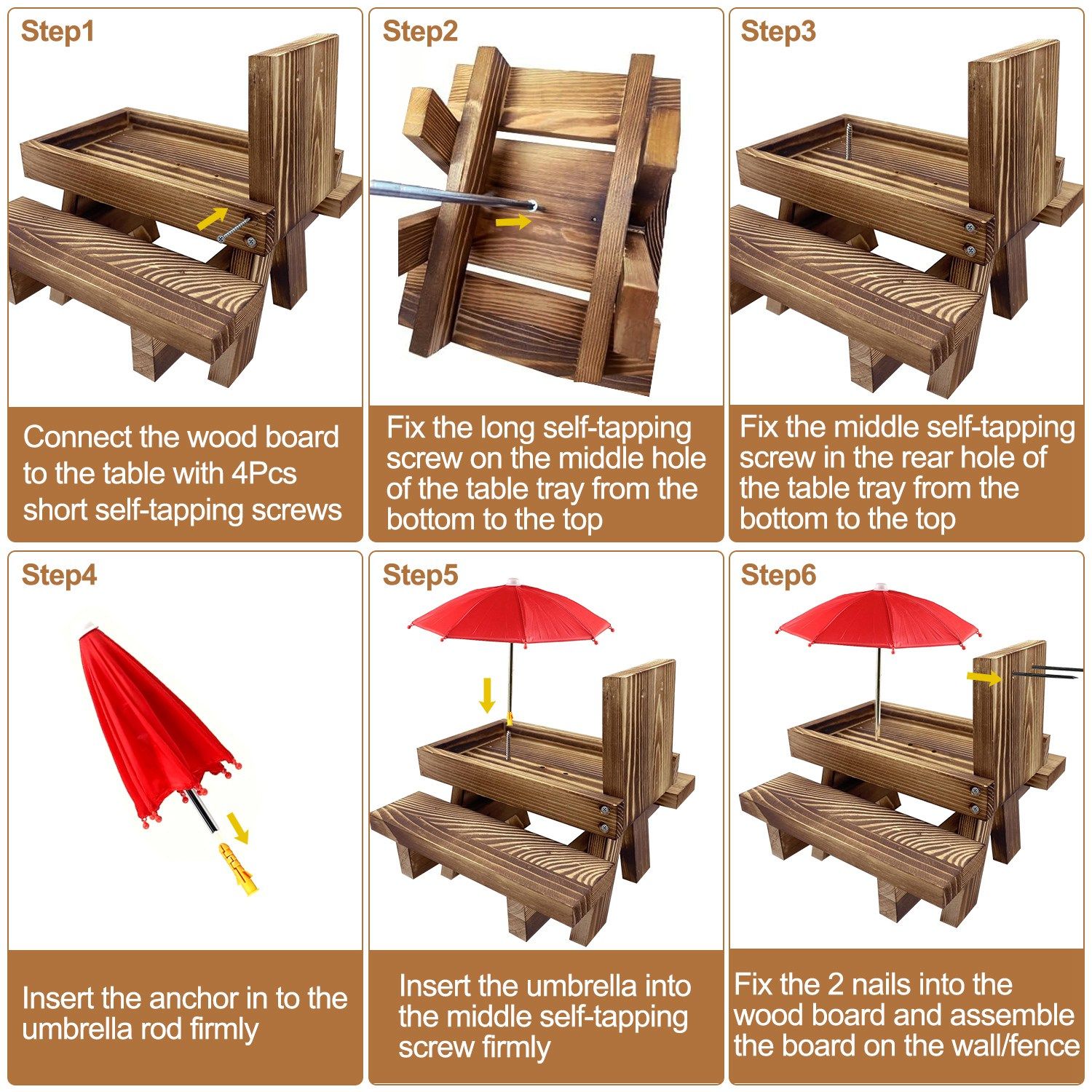 Step1

Connect the wood board to the table with 4Pcs short self-tapping screws

Step2

Fix the long self-tapping screw on the middle hole of the table tray from the bottom to the top

Step3

Fix the middle self-tapping screw in the rear hole of the table tray from the bottom to the top

Step4

Insert the anchor in to the umbrella rod firmly

Step5

Insert the umbrella into the middle self-tapping screw firmly

Step6

Fix the 2 nails into the wood board and assemble the board on the wall/fence